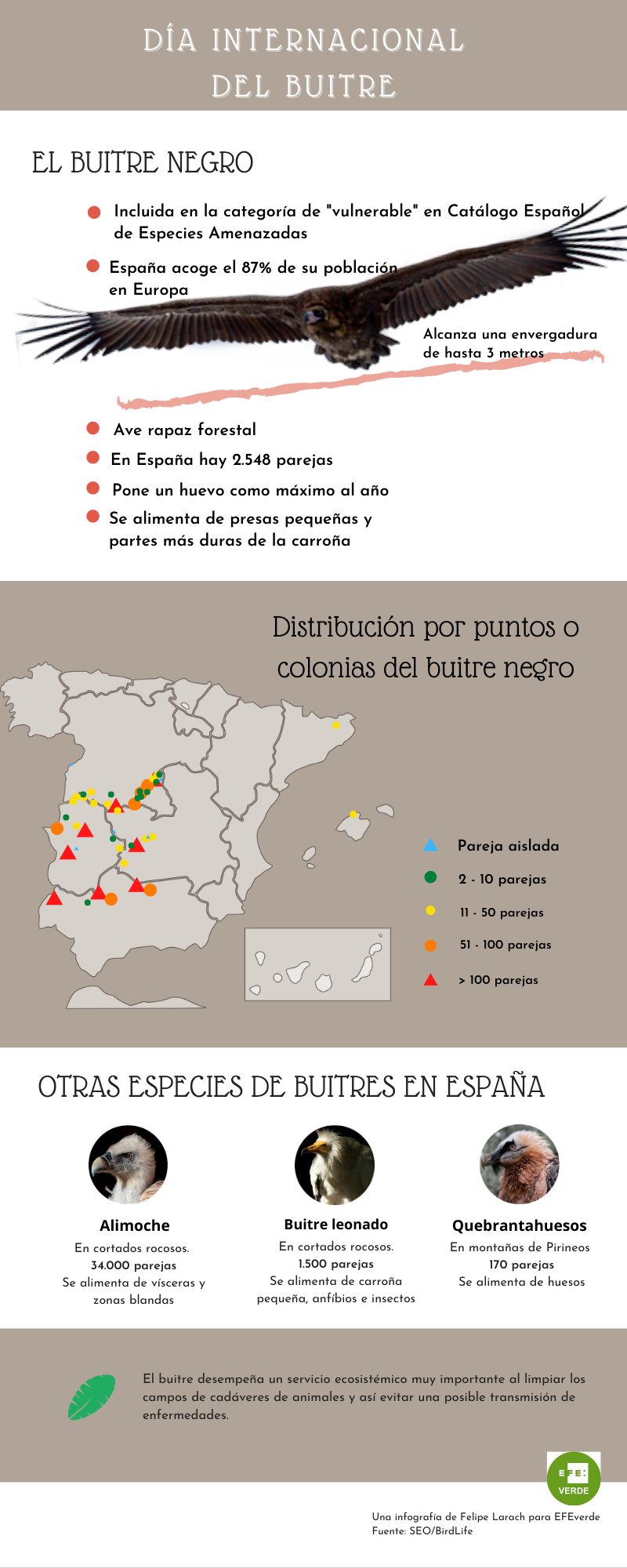 DÍA INTERNACIONAL DEL BUITRE

EL BUITRE NEGRO

Incluida en la categoría de "vulnerable" en Catálogo Español de Especies Amenazadas

España acoge el 87% de su población en Europa

Alcanza una envergadura de hasta 3 metros

Ave rapaz forestal

En España hay 2.548 parejas

Pone un huevo como máximo al año

Se alimenta de presas pequeñas y partes más duras de la carroña

Distribución por puntos o colonias del buitre negro

Pareja aislada

2 - 10 parejas

11 - 50 parejas

51 - 100 parejas

> 100 parejas

OTRAS ESPECIES DE BUITRES EN ESPAÑA

Alimoche
En cortados rocosos.
34.000 parejas
Se alimenta de vísceras y zonas blandas

Buitre leonado
En cortados rocosos.
1.500 parejas
Se alimenta de carroña pequeña, anfíbios e insectos

Quebrantahuesos
En montañas de Pirineos
170 parejas
Se alimenta de huesos

El buitre desempeña un servicio ecosistémico muy importante al limpiar los campos de cadáveres de animales y así evitar una posible transmisión de enfermedades.

EFE: VERDE

Una infografía de Felipe Larach para EFEverde
Fuente: SEO/BirdLife