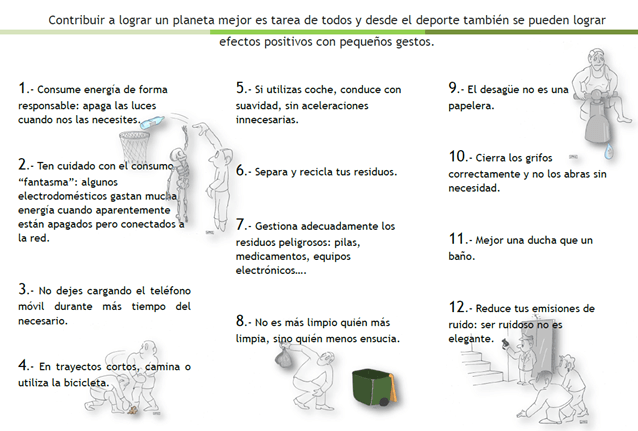 Contribuir a lograr un planeta mejor es tarea de todos y desde el deporte también se pueden lograr efectos positivos con pequeños gestos.

1.- Consume energía de forma responsable: apaga las luces cuando nos las necesites.

2.- Ten cuidado con el consumo "fantasma": algunos electrodomésticos gastan mucha energía cuando aparentemente están apagados pero conectados a la red.

3.- No dejes cargando el teléfono móvil durante más tiempo del necesario.

4.- En trayectos cortos, camina o utiliza la bicicleta.

5.- Si utilizas coche, conduce con suavidad, sin aceleraciones innecesarias.

6.- Separa y recicla tus residuos.

7.- Gestiona adecuadamente los residuos peligrosos: pilas, medicamentos, equipos electrónicos….

8.- No es más limpio quién más limpia, sino quién menos ensucia.

9.- El desagüe no es una papelera.

10.- Cierra los grifos correctamente y no los abras sin necesidad.

11.- Mejor una ducha que un baño.

12.- Reduce tus emisiones de ruido: ser ruidoso no es elegante.